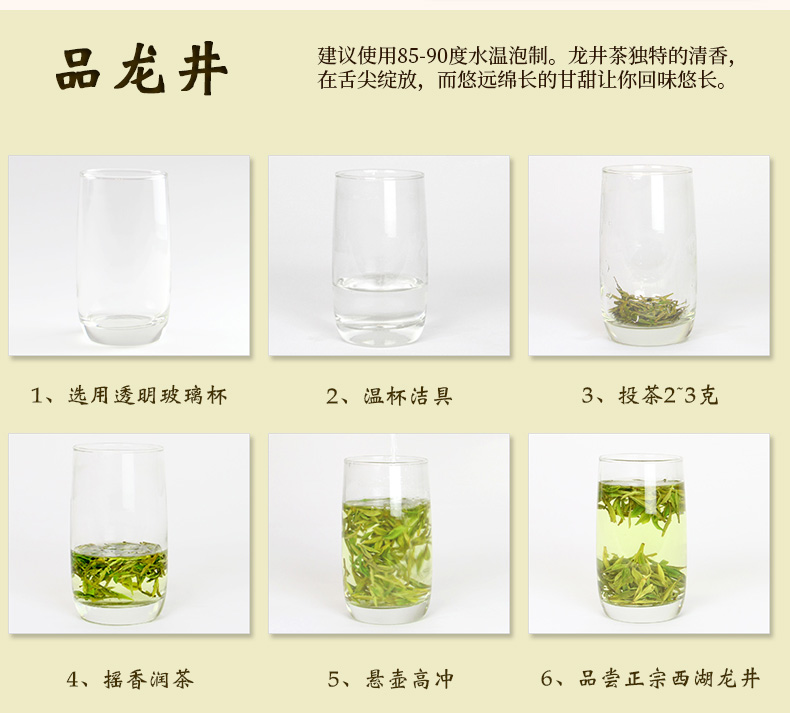 品龙井

建议使用85-90度水温泡制。龙井茶独特的清香，在舌尖绽放，而悠远绵长的甘甜让你回味悠长。

1、选用透明玻璃杯

2、温杯洁具

3、投茶2~3克

4、摇香润茶

5、悬壶高冲

6、品尝正宗西湖龙井